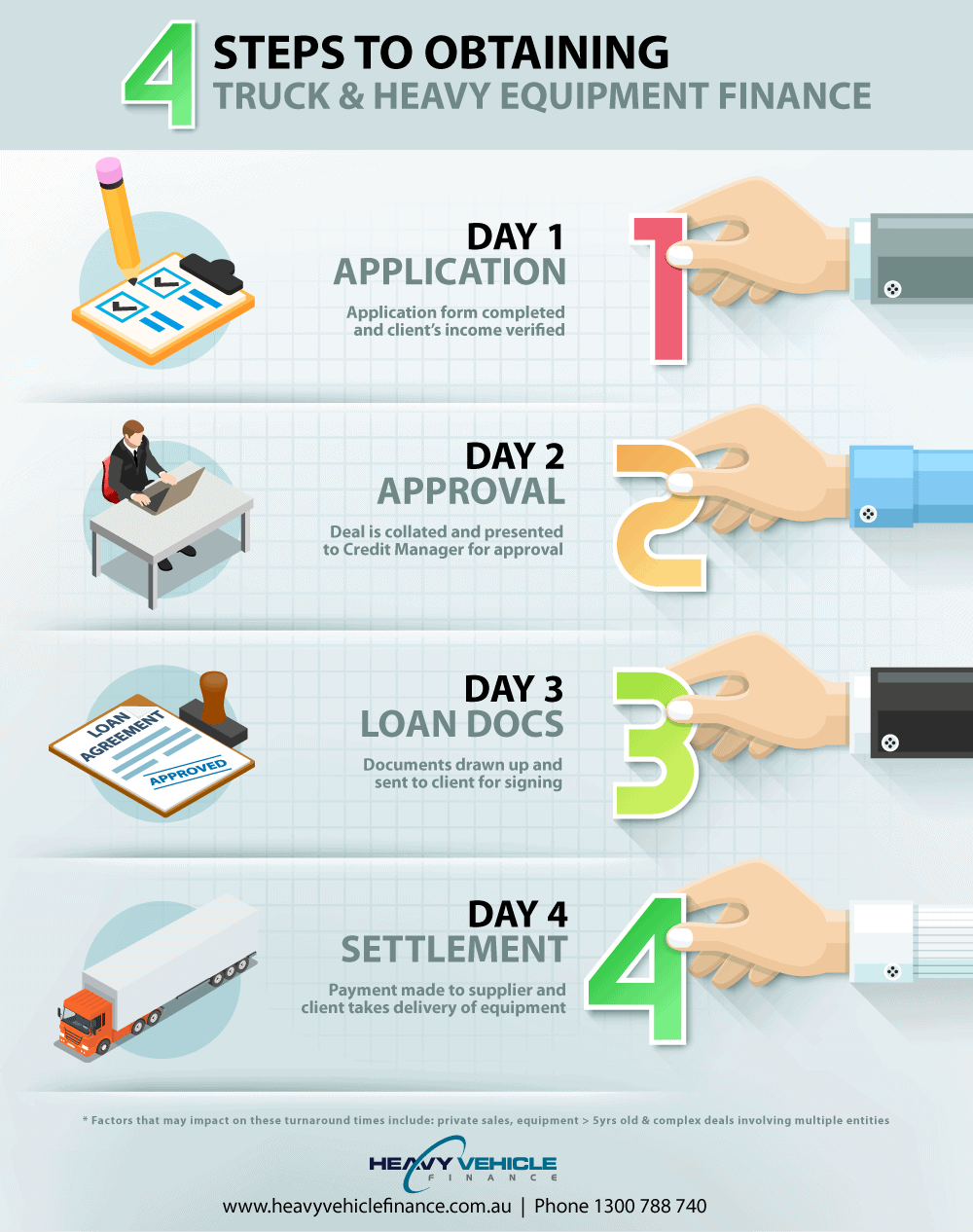 4 STEPS TO OBTAINING
TRUCK & HEAVY EQUIPMENT FINANCE

DAY 1
APPLICATION

Application form completed and client's income verified

1

DAY 2
APPROVAL

Deal is collated and presented to Credit Manager for approval

2

LOAN AGREEMENT
APPROVED

DAY 3
LOAN DOCS

Documents drawn up and sent to client for signing

3

DAY 4
SETTLEMENT

Payment made to supplier and client takes delivery of equipment

4

* Factors that may impact on these turnaround times include: private sales, equipment > 5yrs old & complex deals involving multiple entities

HEAVY VEHICLE FINANCE

www.heavyvehiclefinance.com.au | Phone 1300 788 740